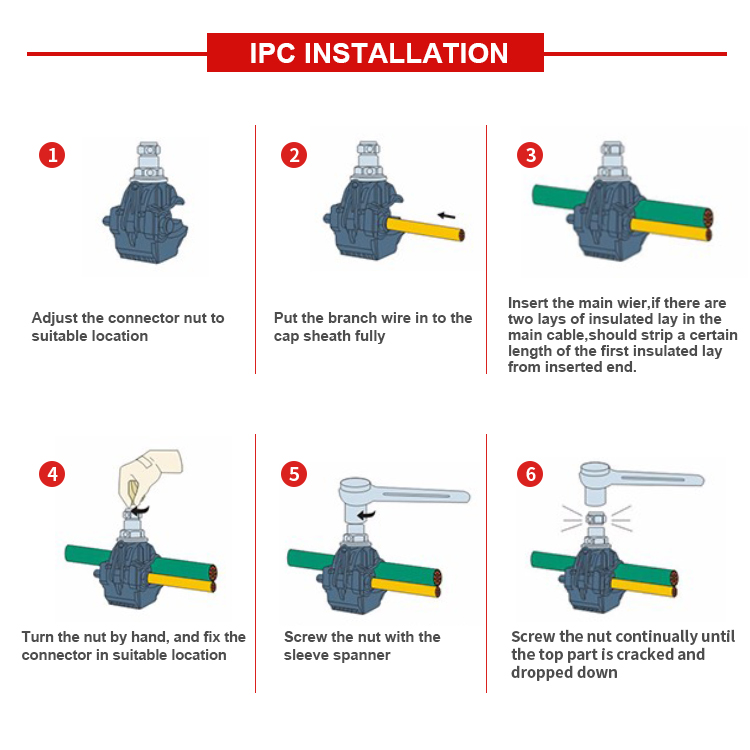 IPC INSTALLATION

1

Adjust the connector nut to suitable location

2

Put the branch wire in to the cap sheath fully

3

Insert the main wier,if there are two lays of insulated lay in the main cable,should strip a certain length of the first insulated lay from inserted end.

4

Turn the nut by hand, and fix the connector in suitable location

5

Screw the nut with the sleeve spanner

6

Screw the nut continually until the top part is cracked and dropped down