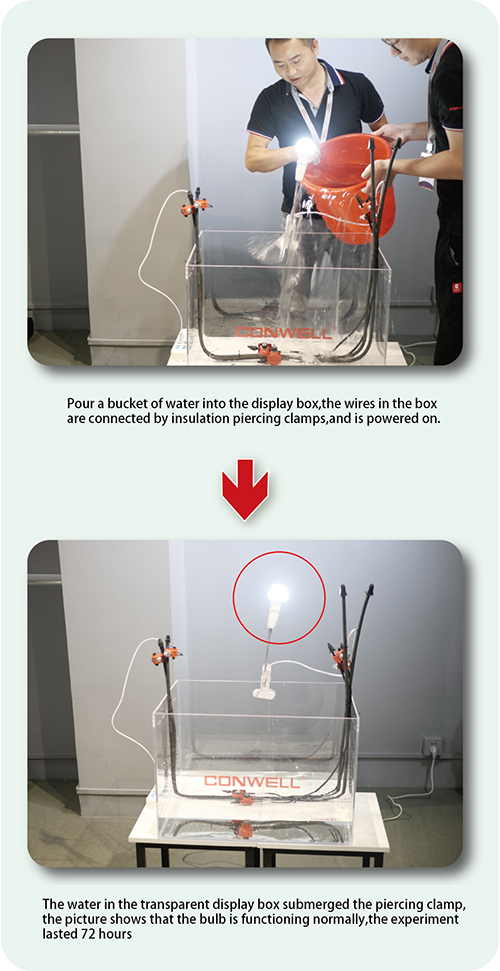 CONWELL

Pour a bucket of water into the display box,the wires in the box are connected by insulation piercing clamps,and is powered on.

CONWELL

The water in the transparent display box submerged the piercing clamp, the picture shows that the bulb is functioning normally,the experiment lasted 72 hours